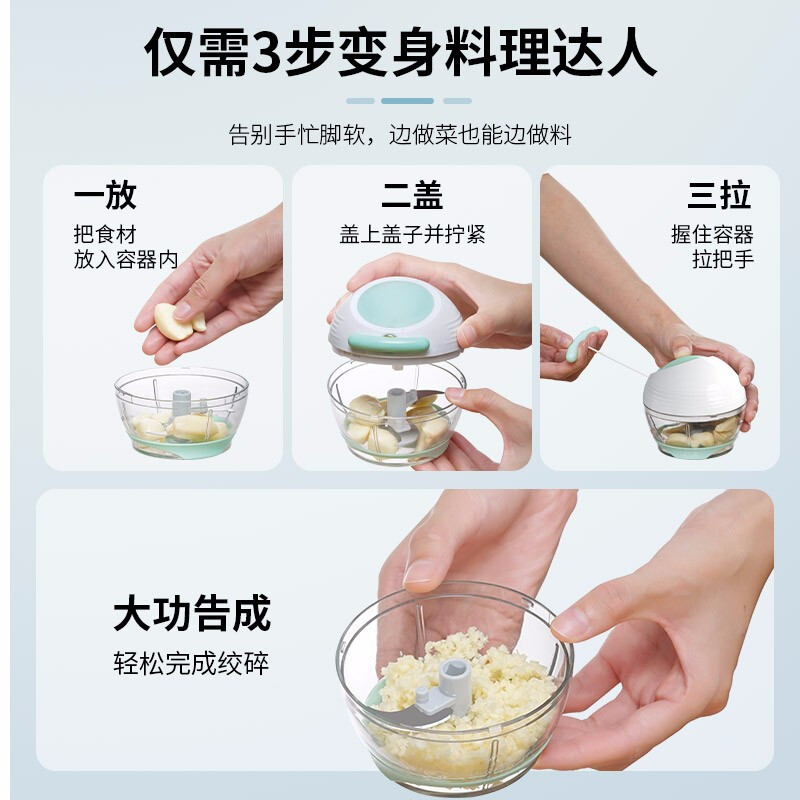 仅需3步变身料理达人

告别手忙脚软，边做菜也能边做料

一放
把食材
放入容器内

二盖
盖上盖子并拧紧

三拉
握住容器
拉把手

大功告成
轻松完成绞碎