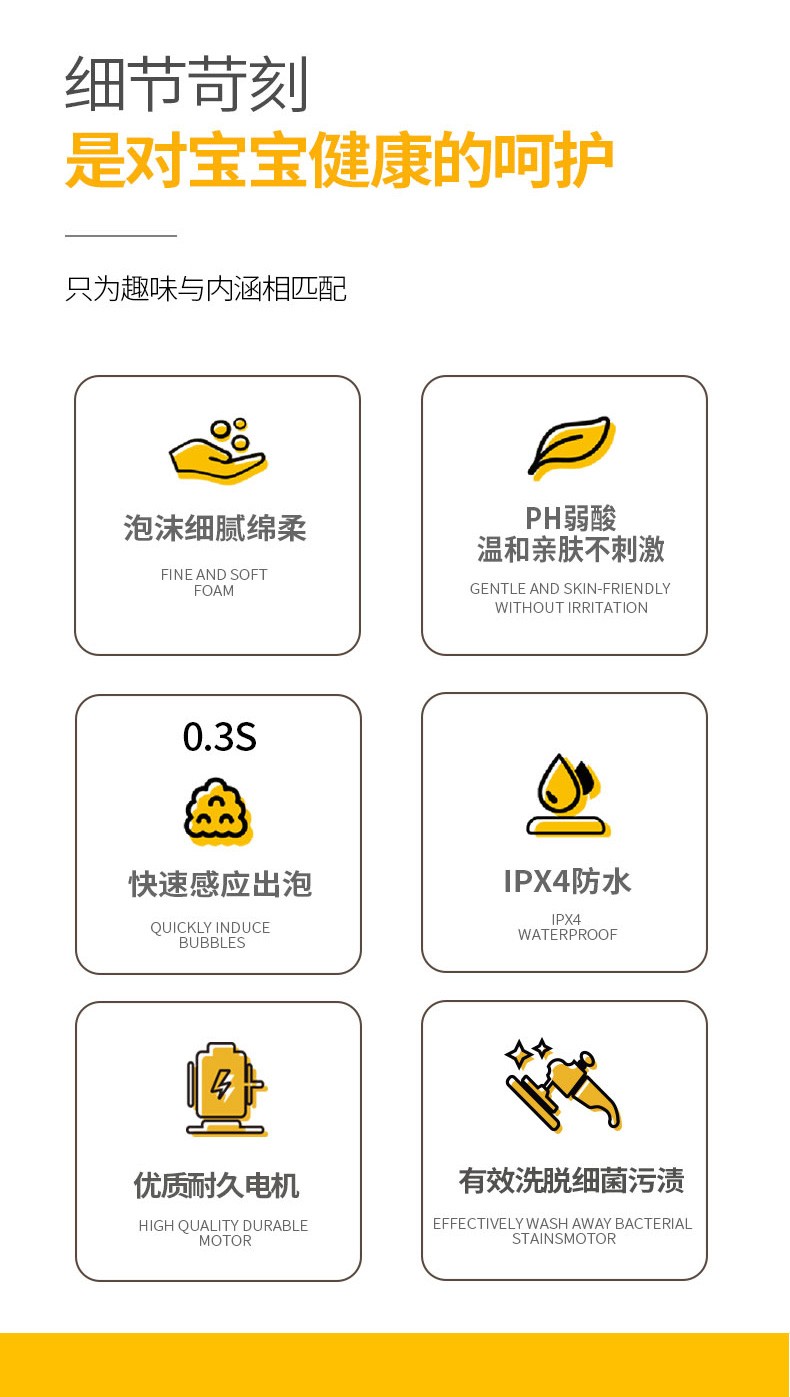 细节苛刻
是对宝宝健康的呵护

只为趣味与内涵相匹配

泡沫细腻绵柔

FINE AND SOFT
FOAM

PH弱酸
温和亲肤不刺激

GENTLE AND SKIN-FRIENDLY
WITHOUT IRRITATION

0.3S

快速感应出泡

QUICKLY INDUCE
BUBBLES

IPX4防水

IPX4
WATERPROOF

优质耐久电机

HIGH QUALITY DURABLE
MOTOR

有效洗脱细菌污渍

EFFECTIVELY WASH AWAY BACTERIAL
STAINSMOTOR