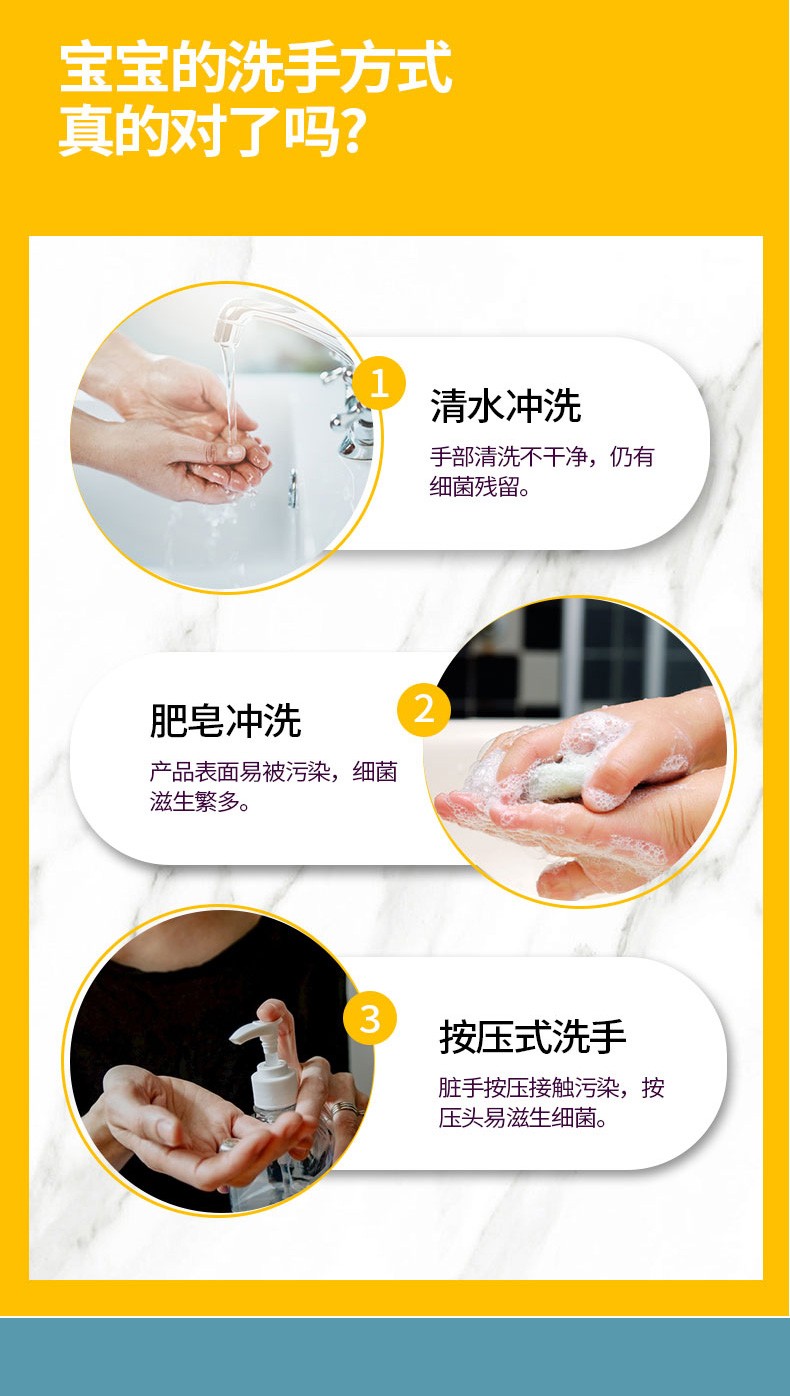 宝宝的洗手方式
真的对了吗?

1
清水冲洗
手部清洗不干净，仍有细菌残留。

2
肥皂冲洗
产品表面易被污染，细菌滋生繁多。

3
按压式洗手
脏手按压接触污染，按压头易滋生细菌。