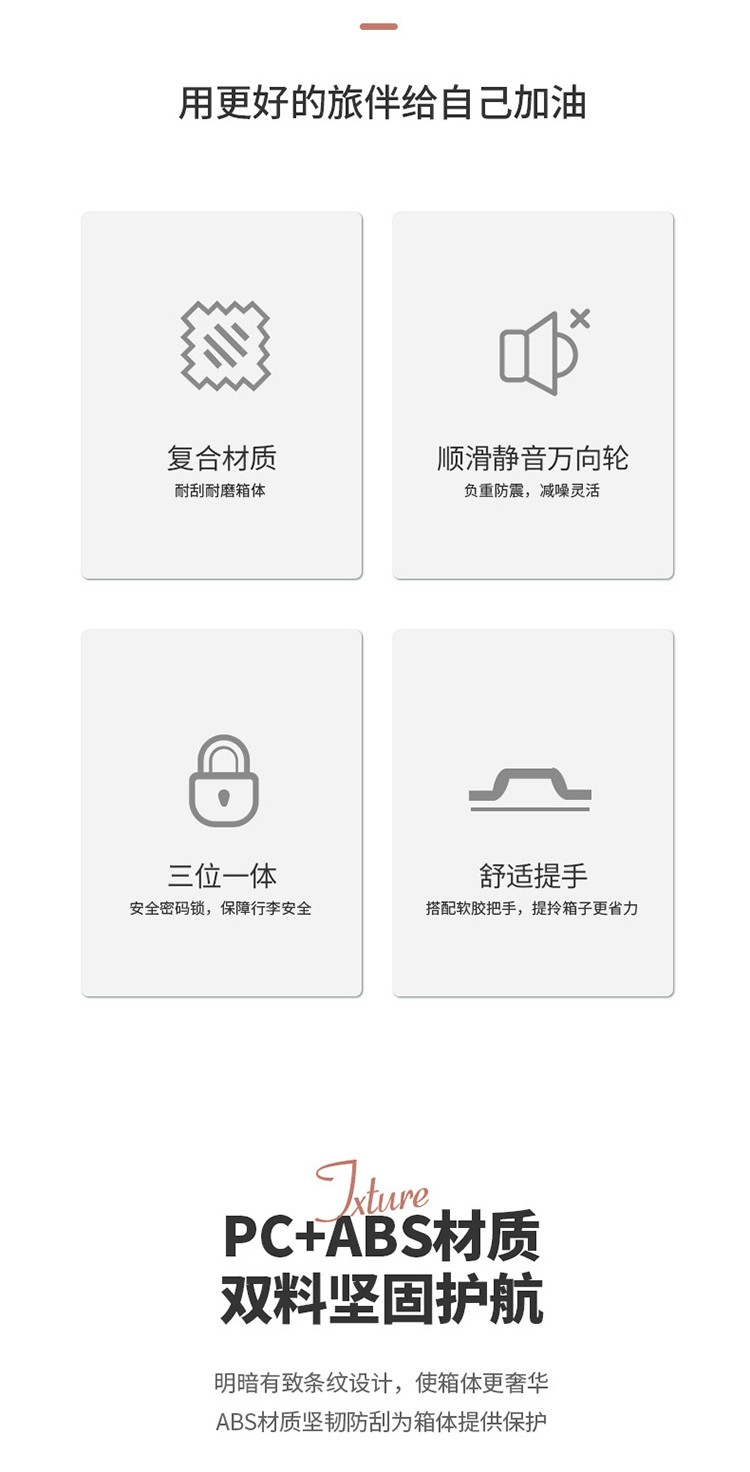 用更好的旅伴给自己加油

复合材质
耐刮耐磨箱体

顺滑静音万向轮
负重防震，减噪灵活

三位一体
安全密码锁，保障行李安全

舒适提手
搭配软胶把手，提拎箱子更省力

Txture
PC+ABS材质
双料坚固护航

明暗有致条纹设计，使箱体更奢华
ABS材质坚韧防刮为箱体提供保护