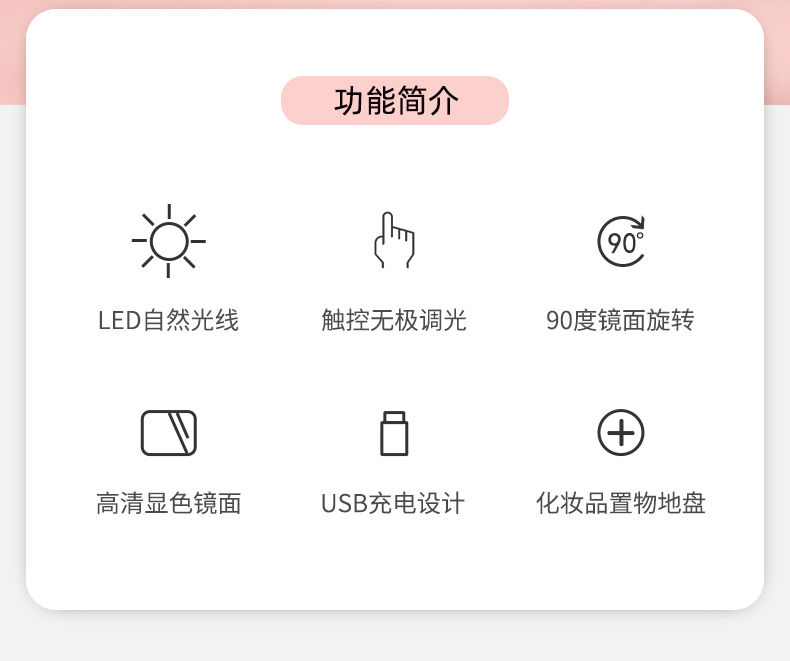 功能简介

90°

LED自然光线

触控无极调光

90度镜面旋转

高清显色镜面

USB充电设计

化妆品置物地盘