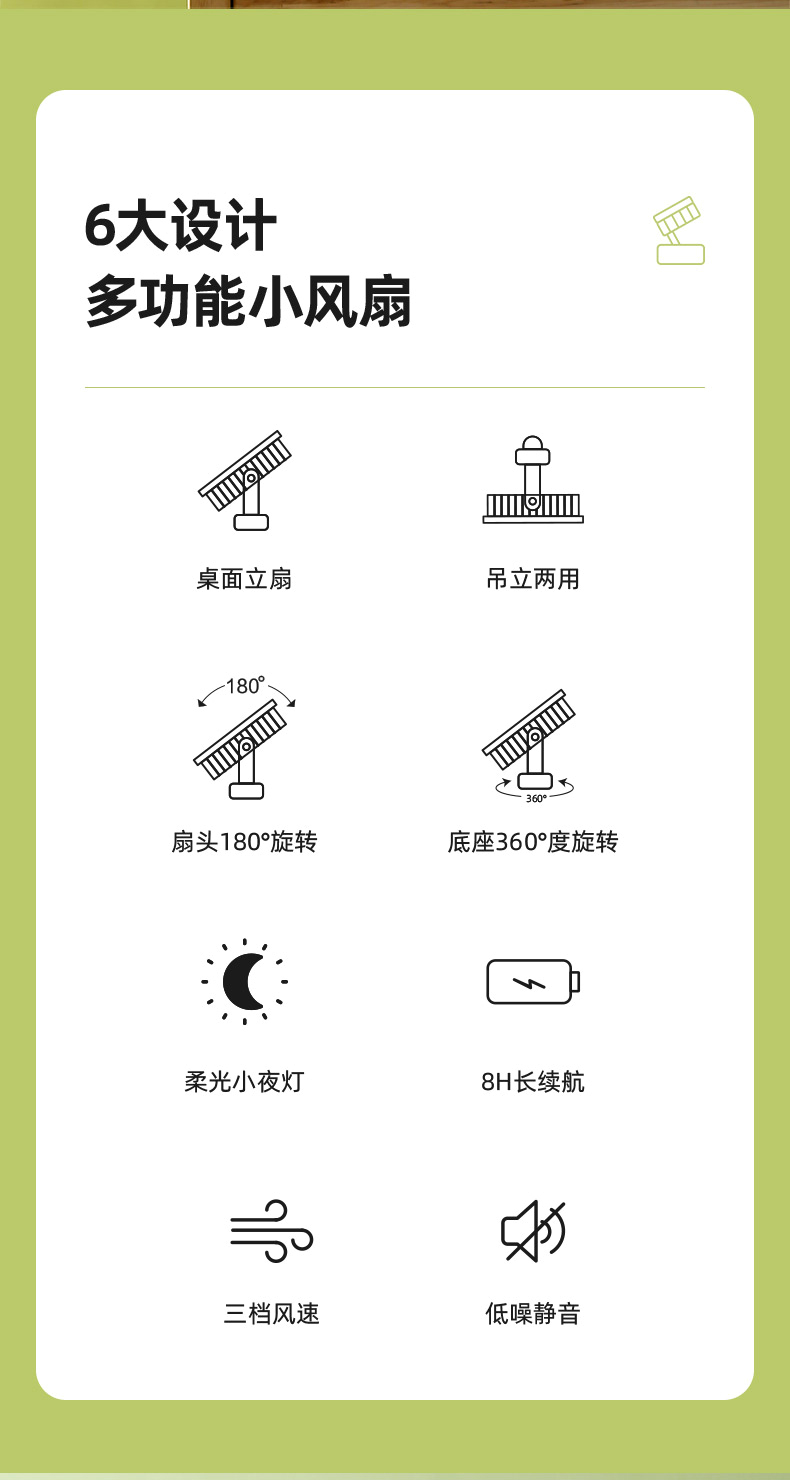 6大设计
多功能小风扇

桌面立扇

吊立两用

180°

扇头180°旋转

360°

底座360°度旋转

柔光小夜灯

8H长续航

三档风速

低噪静音